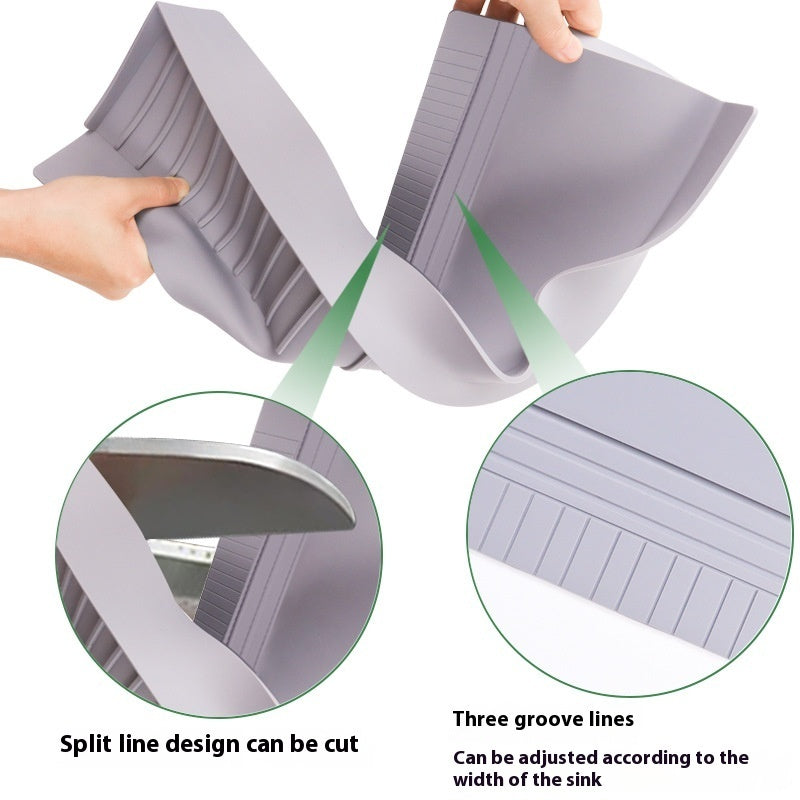 Split line design can be cut

Three groove lines

Can be adjusted according to the width of the sink